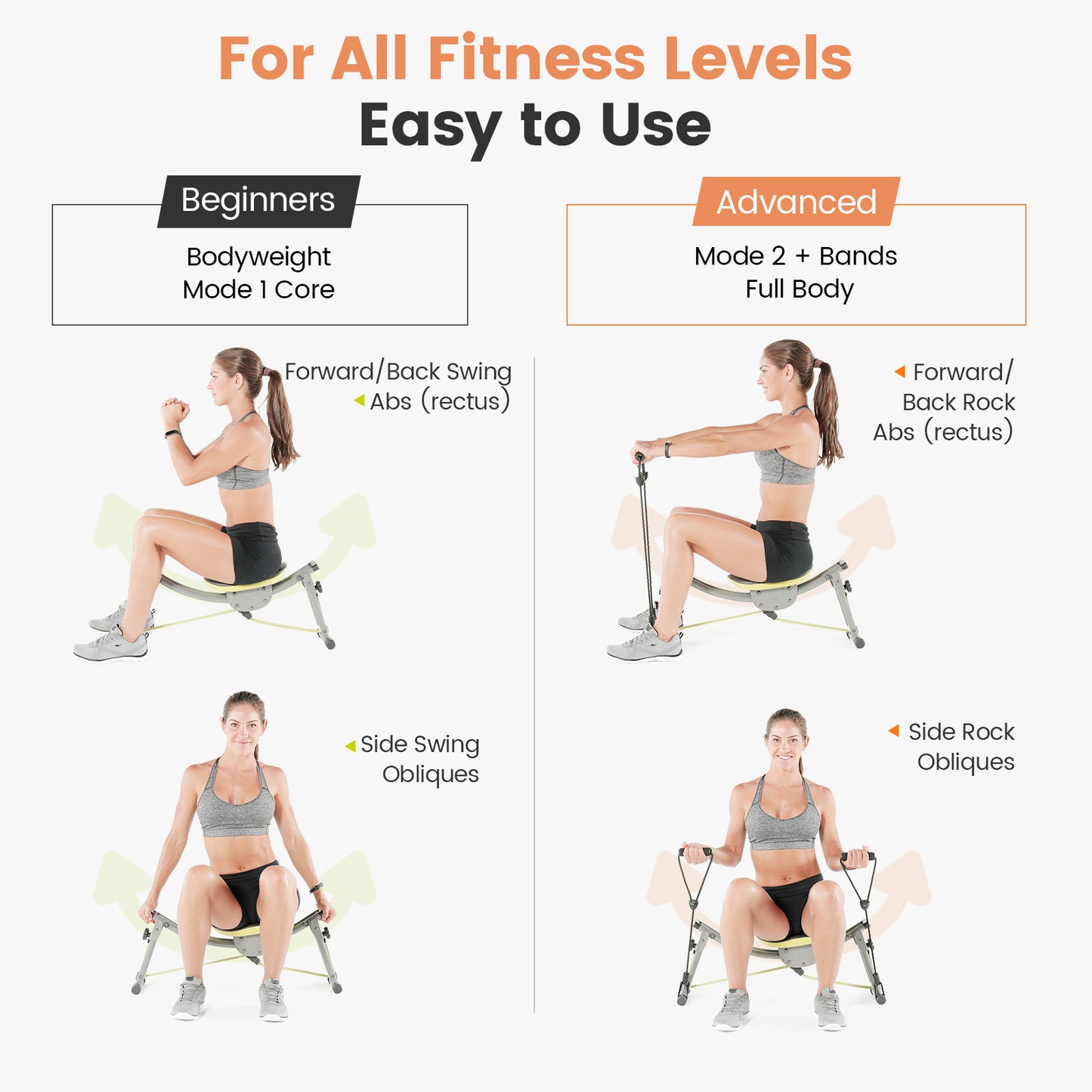 For All Fitness Levels
Easy to Use

Beginners
Bodyweight
Mode 1 Core

Forward/Back Swing
Abs (rectus)

Side Swing
Obliques

Advanced
Mode 2 + Bands
Full Body

Forward/
Back Rock
Abs (rectus)

Side Rock
Obliques