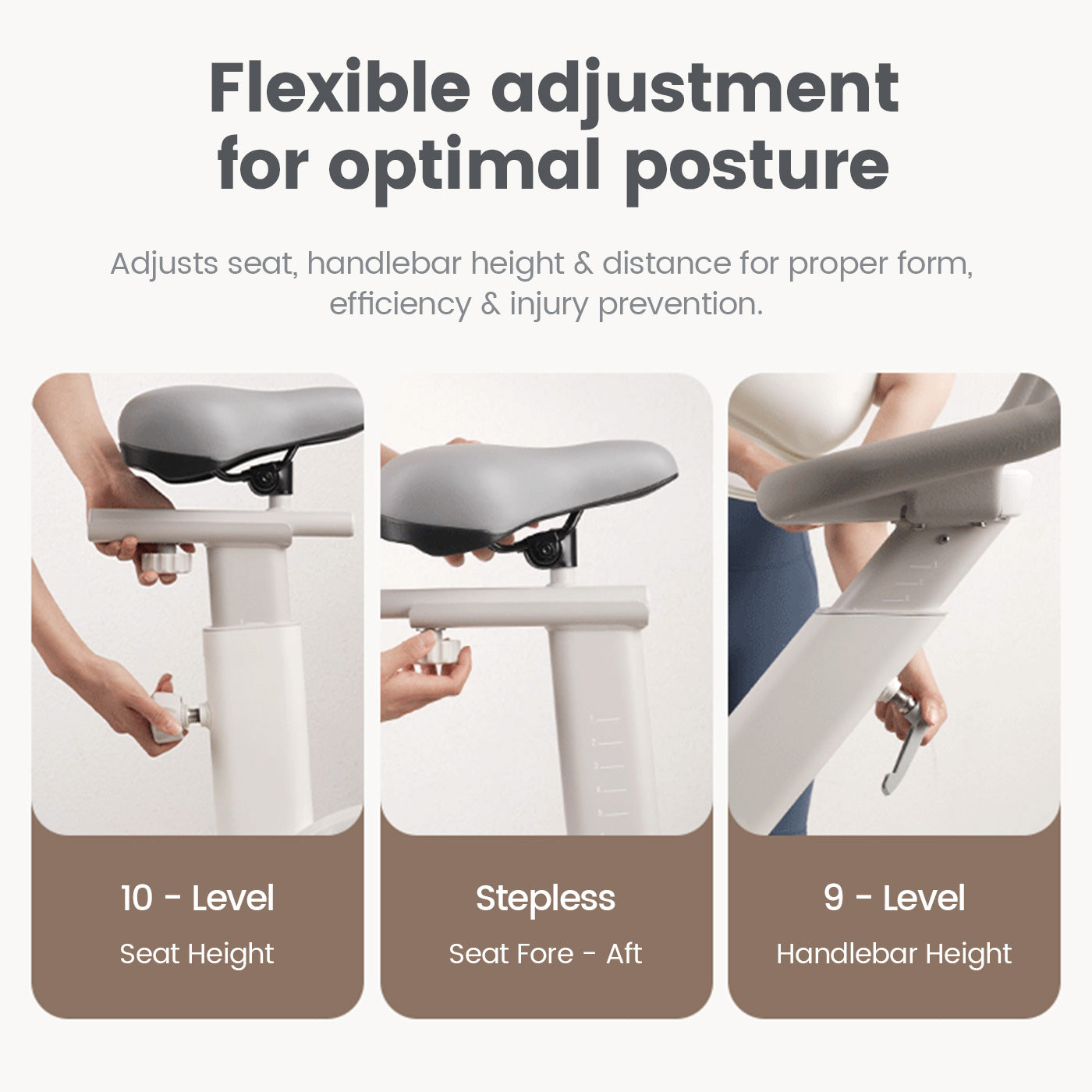 Flexible adjustment for optimal posture

Adjusts seat, handlebar height & distance for proper form, efficiency & injury prevention.

10 - Level
Seat Height

Stepless
Seat Fore - Aft

9 - Level
Handlebar Height