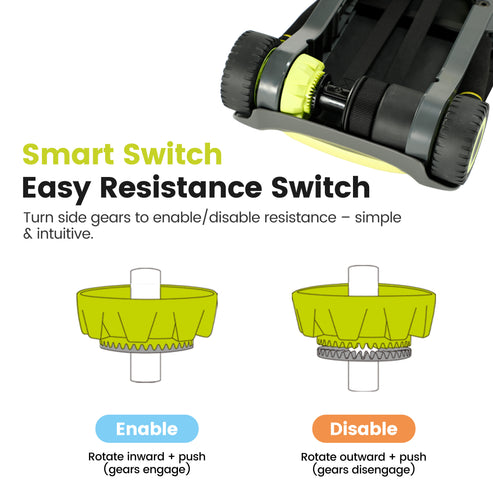 Smart Switch
Easy Resistance Switch

Turn side gears to enable/disable resistance – simple & intuitive.

Enable
Rotate inward + push (gears engage)

Disable
Rotate outward + push (gears disengage)